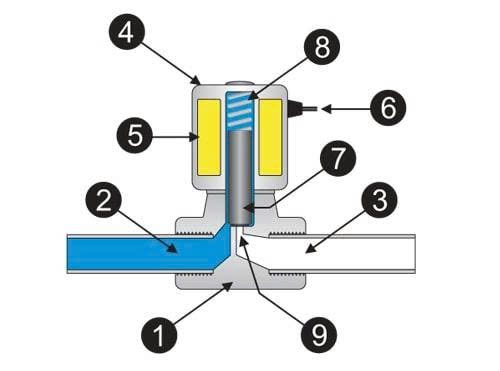 4
8
6
5
7
2
3
1
9